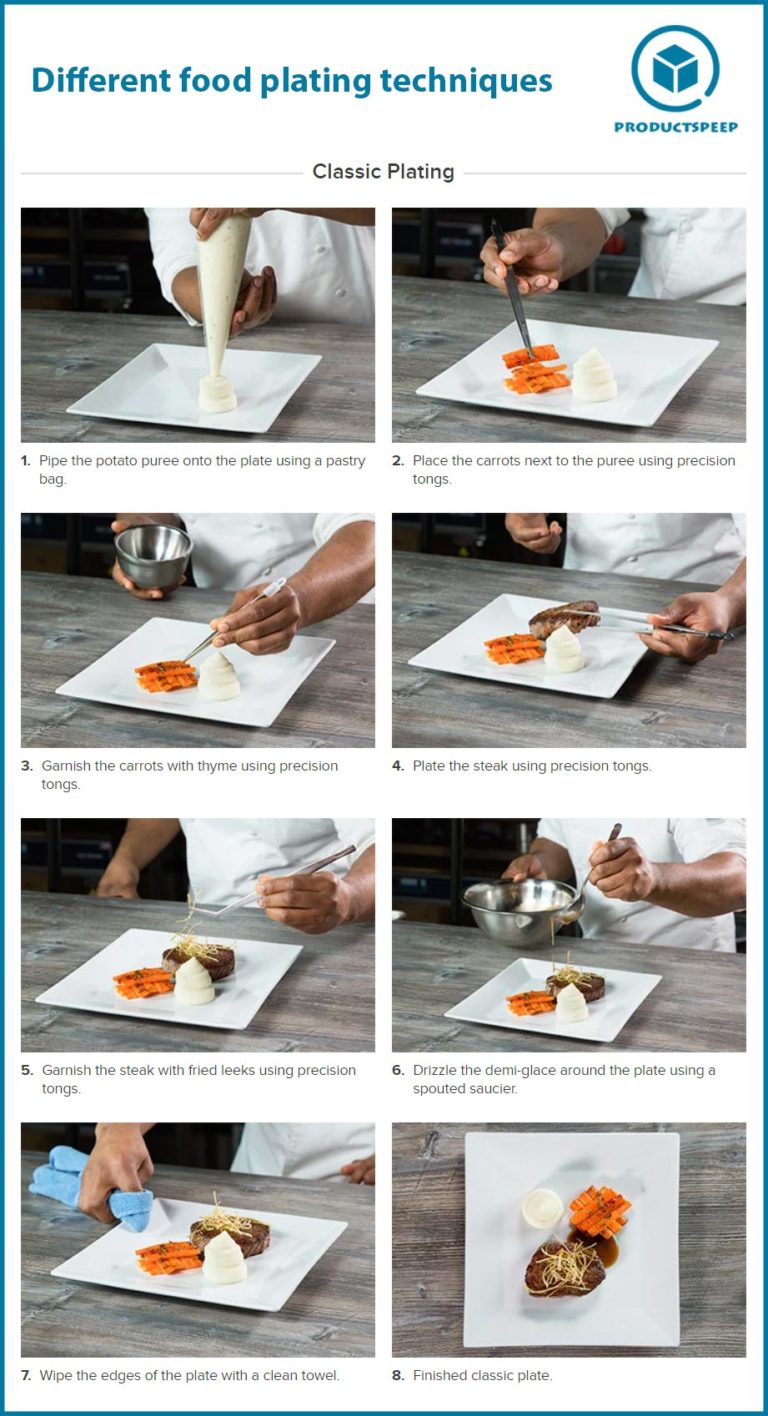 Different food plating techniques

PRODUCTSPEEP

Classic Plating

1. Pipe the potato puree onto the plate using a pastry bag.

2. Place the carrots next to the puree using precision tongs.

3. Garnish the carrots with thyme using precision tongs.

4. Plate the steak using precision tongs.

5. Garnish the steak with fried leeks using precision tongs.

6. Drizzle the demi-glace around the plate using a spouted saucier.

7. Wipe the edges of the plate with a clean towel.

8. Finished classic plate.