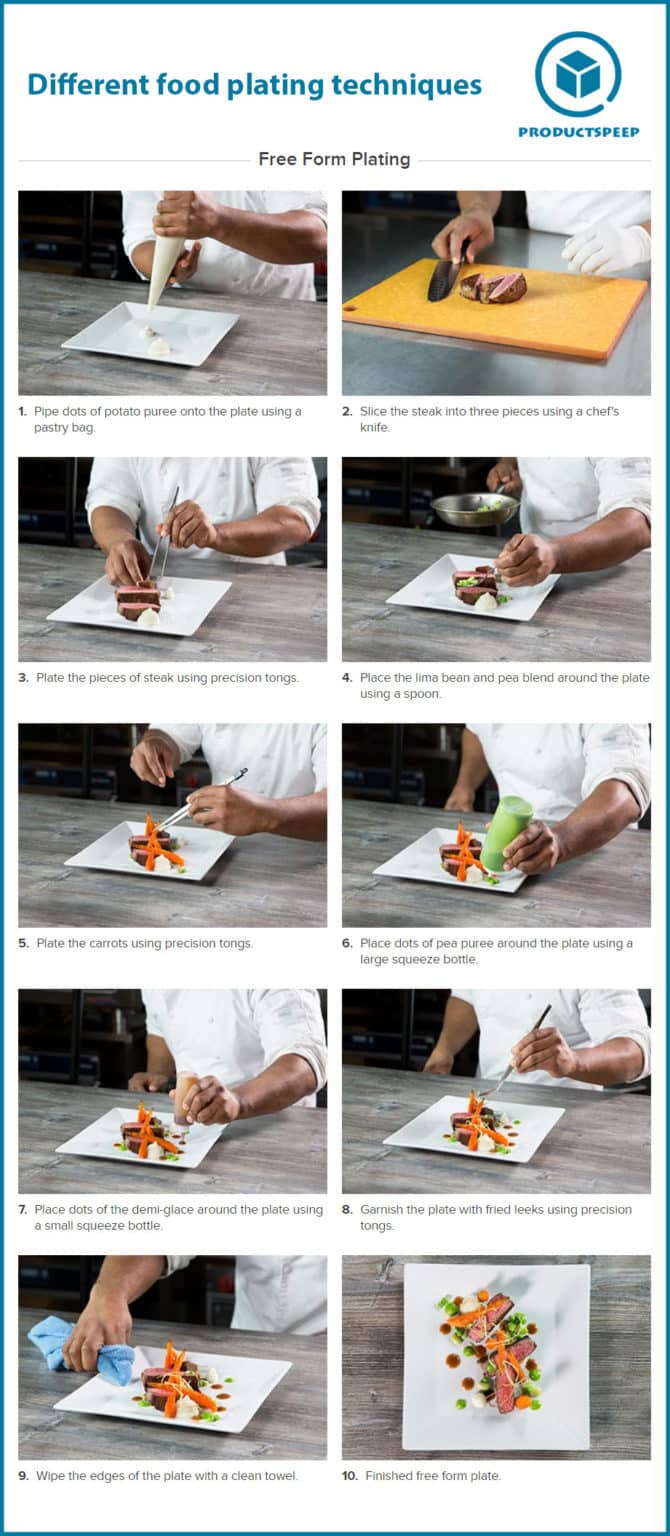 Different food plating techniques

PRODUCTSPEEP

Free Form Plating

1. Pipe dots of potato puree onto the plate using a pastry bag.

2. Slice the steak into three pieces using a chef's knife.

3. Plate the pieces of steak using precision tongs.

4. Place the lima bean and pea blend around the plate using a spoon.

5. Plate the carrots using precision tongs.

6. Place dots of pea puree around the plate using a large squeeze bottle.

7. Place dots of the demi-glace around the plate using a small squeeze bottle.

8. Garnish the plate with fried leeks using precision tongs.

9. Wipe the edges of the plate with a clean towel.

10. Finished free form plate.